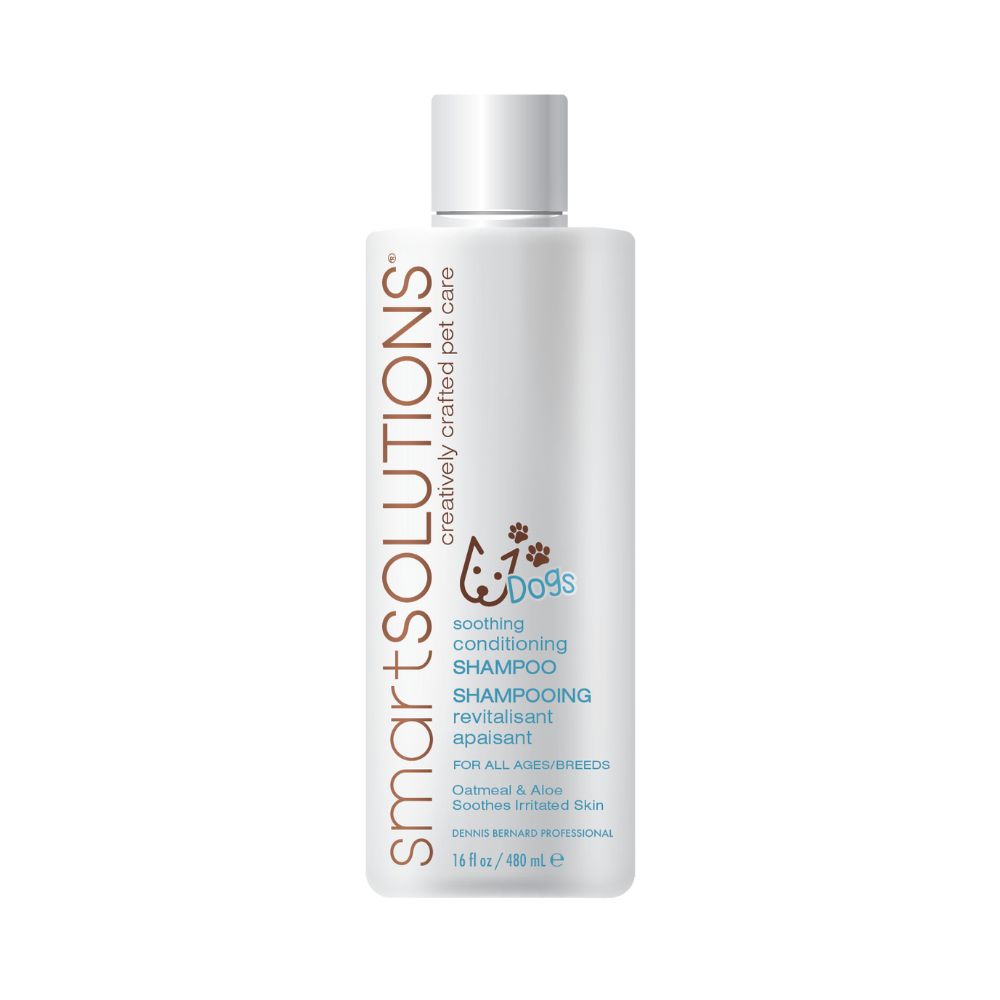 smartSOLUTIONS®
creatively crafted pet care

Dogs

soothing
conditioning
SHAMPOO
SHAMPOOING
revitalisant
apaisant

FOR ALL AGES/BREEDS

Oatmeal & Aloe
Soothes Irritated Skin

DENNIS BERNARD PROFESSIONAL

16 fl oz / 480 mL ℮